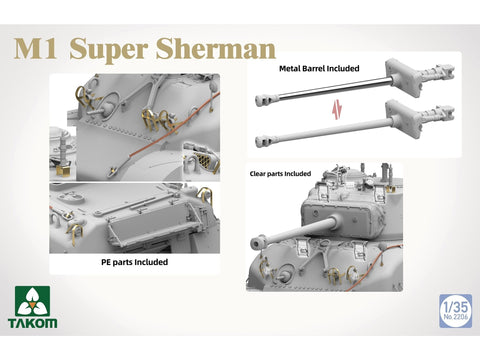 M1 Super Sherman

Metal Barrel Included

Clear parts Included

PE parts Included

TAKOM

1/35
No.2206