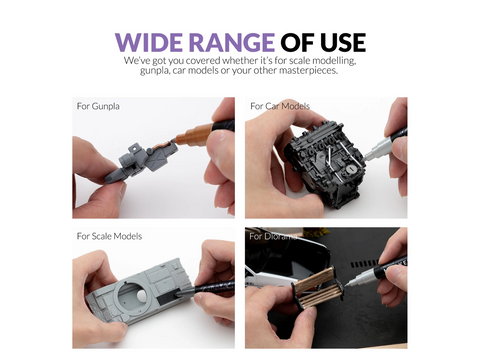 WIDE RANGE OF USE
We've got you covered whether it's for scale modelling, gunpla, car models or your other masterpieces.

For Gunpla

For Car Models

For Scale Models

For Diorama