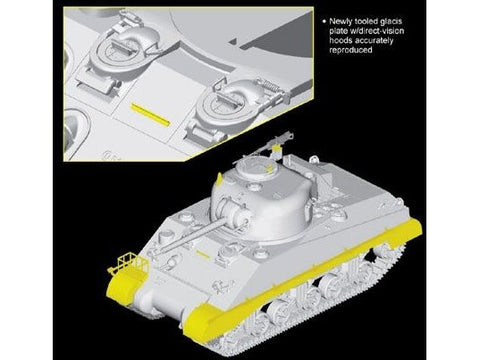 • Newly tooled glacis plate w/direct-vision hoods accurately reproduced