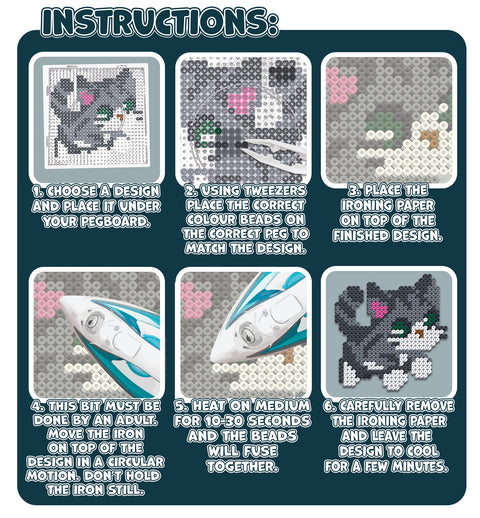 INSTRUCTIONS:

1. CHOOSE A DESIGN AND PLACE IT UNDER YOUR PEGBOARD.

2. USING TWEEZERS PLACE THE CORRECT COLOUR BEADS ON THE CORRECT PEG TO MATCH THE DESIGN.

3. PLACE THE IRONING PAPER ON TOP OF THE FINISHED DESIGN.

4. THIS BIT MUST BE DONE BY AN ADULT. MOVE THE IRON ON TOP OF THE DESIGN IN A CIRCULAR MOTION. DON'T HOLD THE IRON STILL.

5. HEAT ON MEDIUM FOR 10-30 SECONDS AND THE BEADS WILL FUSE TOGETHER.

6. CAREFULLY REMOVE THE IRONING PAPER AND LEAVE THE DESIGN TO COOL FOR A FEW MINUTES.