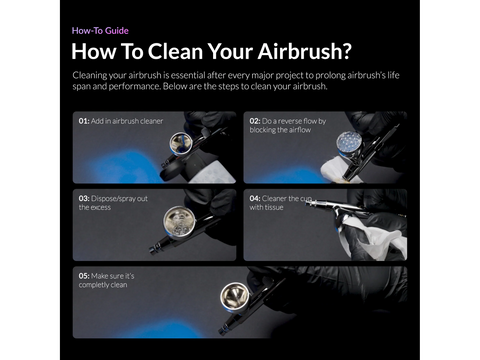 How-To Guide

How To Clean Your Airbrush?

Cleaning your airbrush is essential after every major project to prolong airbrush's life span and performance. Below are the steps to clean your airbrush.

01: Add in airbrush cleaner

02: Do a reverse flow by blocking the airflow

03: Dispose/spray out the excess

04: Cleaner the cup with tissue

05: Make sure it's completly clean