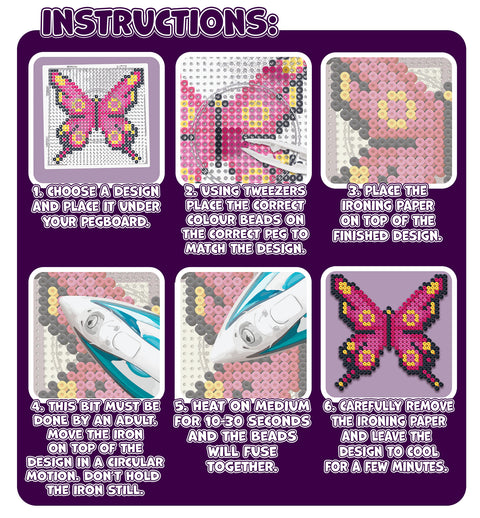 INSTRUCTIONS:

1. CHOOSE A DESIGN AND PLACE IT UNDER YOUR PEGBOARD.

2. USING TWEEZERS PLACE THE CORRECT COLOUR BEADS ON THE CORRECT PEG TO MATCH THE DESIGN.

3. PLACE THE IRONING PAPER ON TOP OF THE FINISHED DESIGN.

4. THIS BIT MUST BE DONE BY AN ADULT. MOVE THE IRON ON TOP OF THE DESIGN IN A CIRCULAR MOTION. DON'T HOLD THE IRON STILL.

5. HEAT ON MEDIUM FOR 10-30 SECONDS AND THE BEADS WILL FUSE TOGETHER.

6. CAREFULLY REMOVE THE IRONING PAPER AND LEAVE THE DESIGN TO COOL FOR A FEW MINUTES.